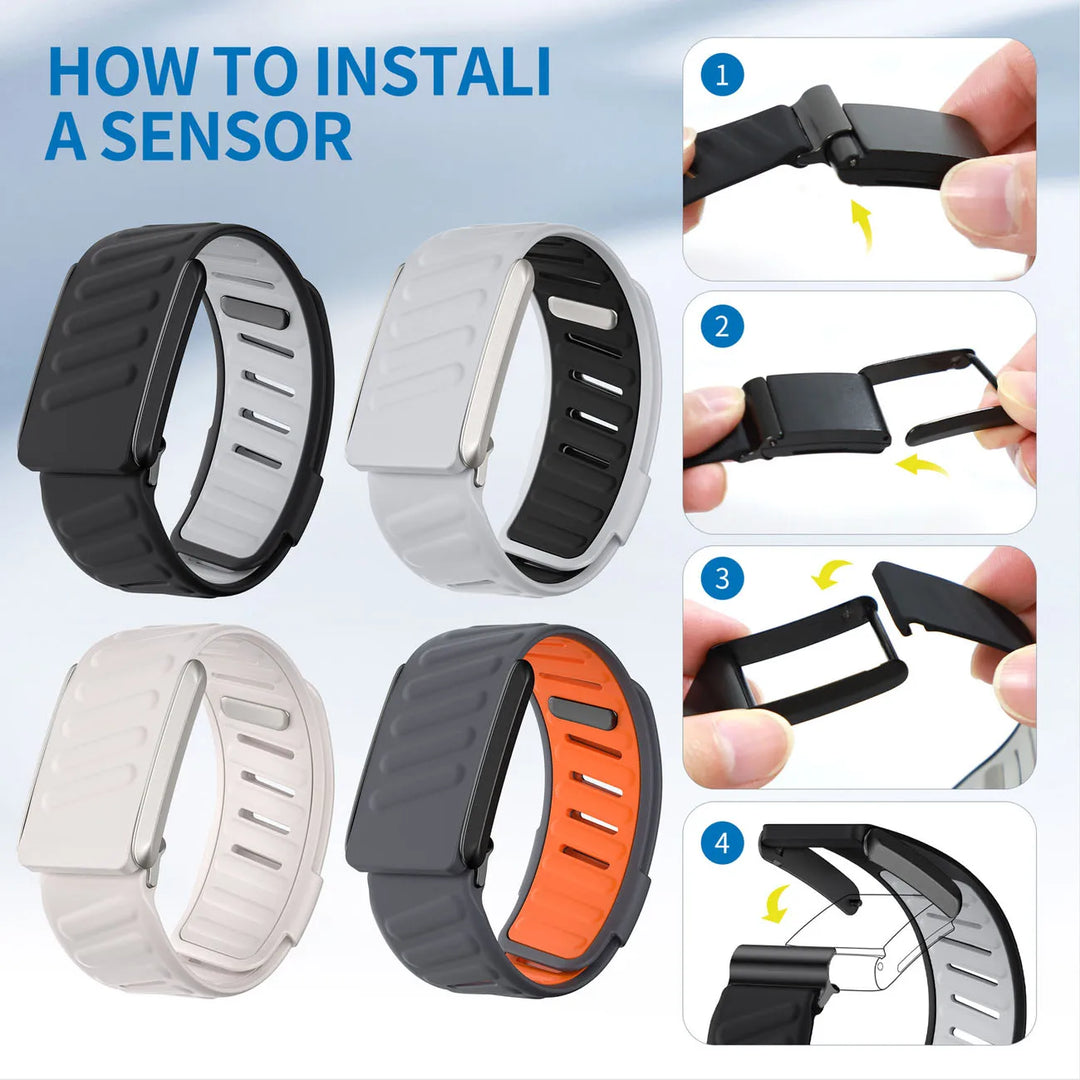 HOW TO INSTALI A SENSOR

1

2

3

4