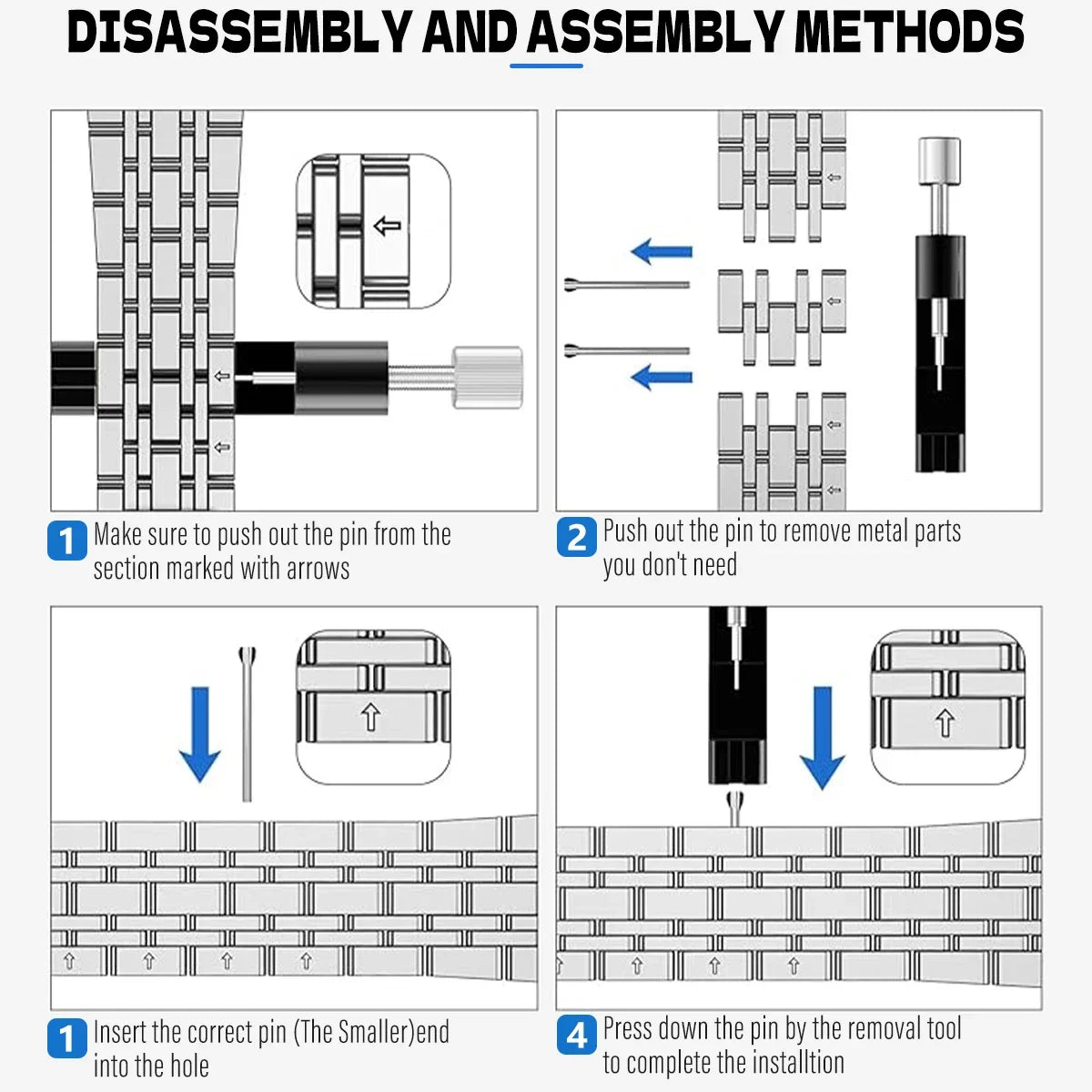 DISASSEMBLY AND ASSEMBLY METHODS

1 Make sure to push out the pin from the section marked with arrows

2 Push out the pin to remove metal parts you don't need

1 Insert the correct pin (The Smaller)end into the hole

4 Press down the pin by the removal tool to complete the installtion