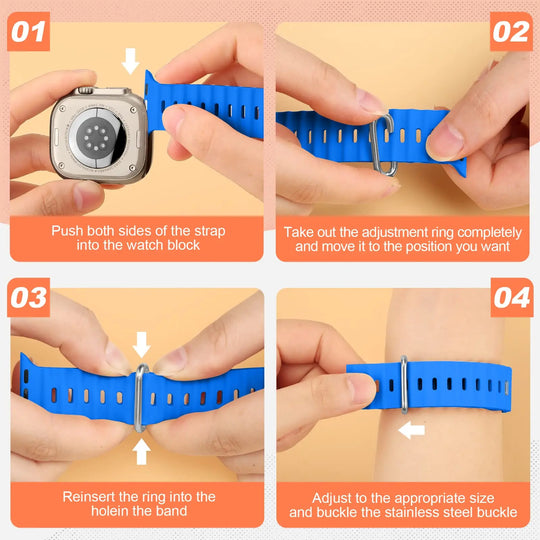 01

Push both sides of the strap into the watch block

02

Take out the adjustment ring completely and move it to the position you want

03

Reinsert the ring into the holein the band

04

Adjust to the appropriate size and buckle the stainless steel buckle