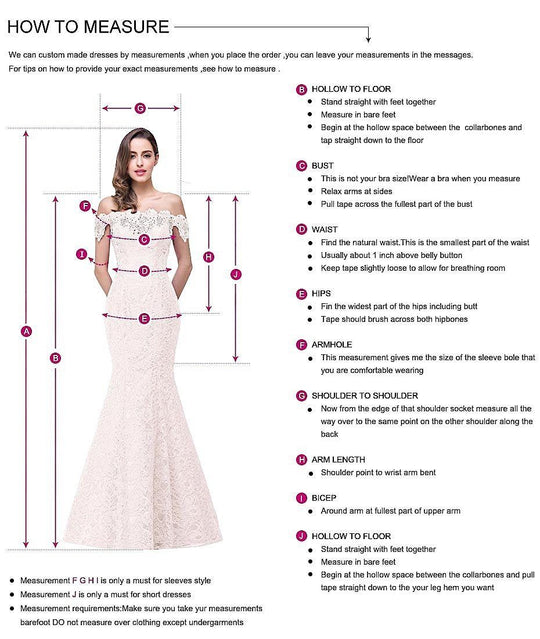 HOW TO MEASURE

We can custom made dresses by measurements ,when you place the order ,you can leave your measurements in the messages. For tips on how to provide your exact measurements ,see how to measure .

G
F
C
I
D
H
J
E
A
B

B HOLLOW TO FLOOR
- Stand straight with feet together
- Measure in bare feet
- Begin at the hollow space between the collarbones and tap straight down to the floor

C BUST
- This is not your bra size!Wear a bra when you measure
- Relax arms at sides
- Pull tape across the fullest part of the bust

D WAIST
- Find the natural waist.This is the smallest part of the waist
- Usually about 1 inch above belly button
- Keep tape slightly loose to allow for breathing room

E HIPS
- Fin the widest part of the hips including butt
- Tape should brush across both hipbones

F ARMHOLE
- This measurement gives me the size of the sleeve bole that you are comfortable wearing

G SHOULDER TO SHOULDER
- Now from the edge of that shoulder socket measure all the way over to the same point on the other shoulder along the back

H ARM LENGTH
- Shoulder point to wrist arm bent

I BICEP
- Around arm at fullest part of upper arm

J HOLLOW TO FLOOR
- Stand straight with feet together
- Measure in bare feet
- Begin at the hollow space between the collarbones and pull tape straight down to the your leg hem you want

- Measurement F G H I is only a must for sleeves style
- Measurement J is only a must for short dresses
- Measurement requirements:Make sure you take yur measurements barefoot DO not measure over clothing except undergarments